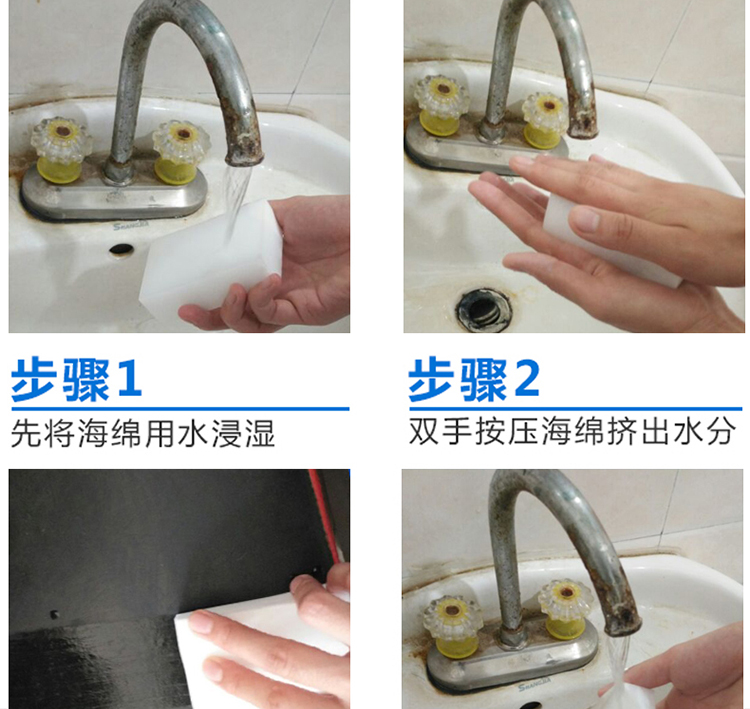 步骤1
先将海绵用水浸湿

步骤2
双手按压海绵挤出水分